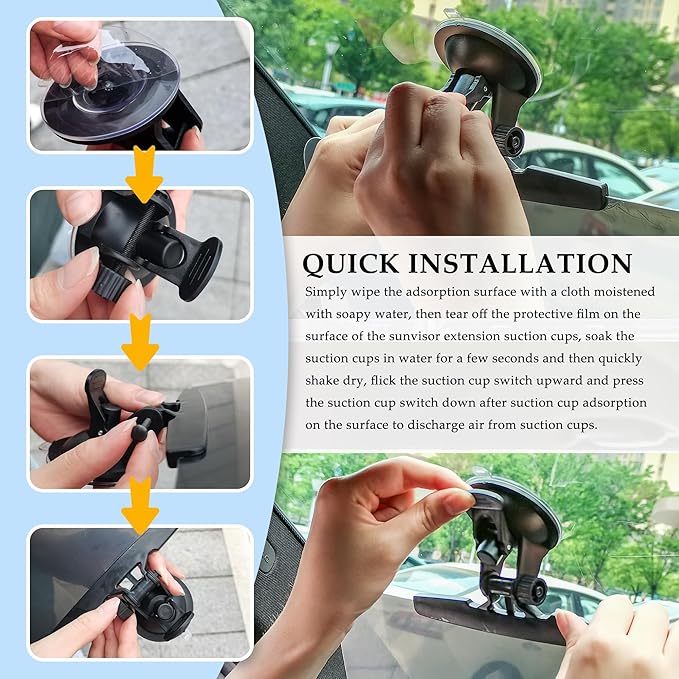 QUICK INSTALLATION

Simply wipe the adsorption surface with a cloth moistened with soapy water, then tear off the protective film on the surface of the sunvisor extension suction cups, soak the suction cups in water for a few seconds and then quickly shake dry, flick the suction cup switch upward and press the suction cup switch down after suction cup adsorption on the surface to discharge air from suction cups.