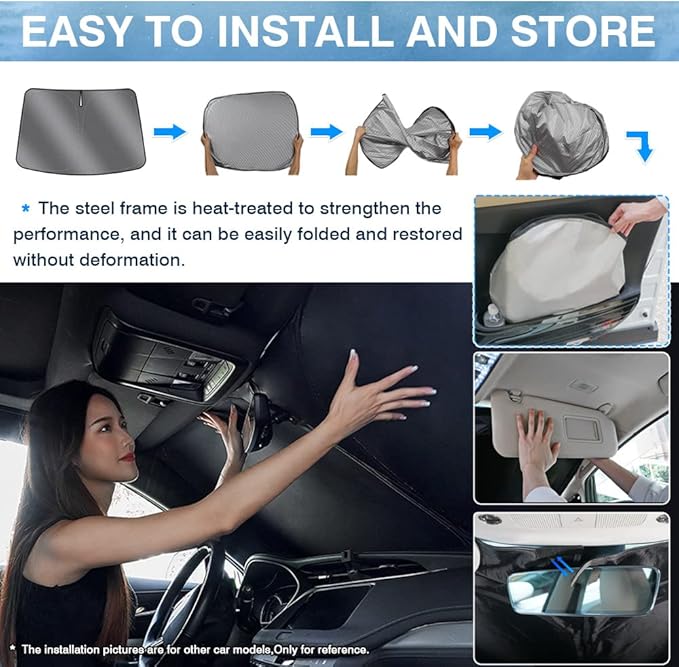 EASY TO INSTALL AND STORE

* The steel frame is heat-treated to strengthen the performance, and it can be easily folded and restored without deformation.

* The installation pictures are for other car models,Only for reference.