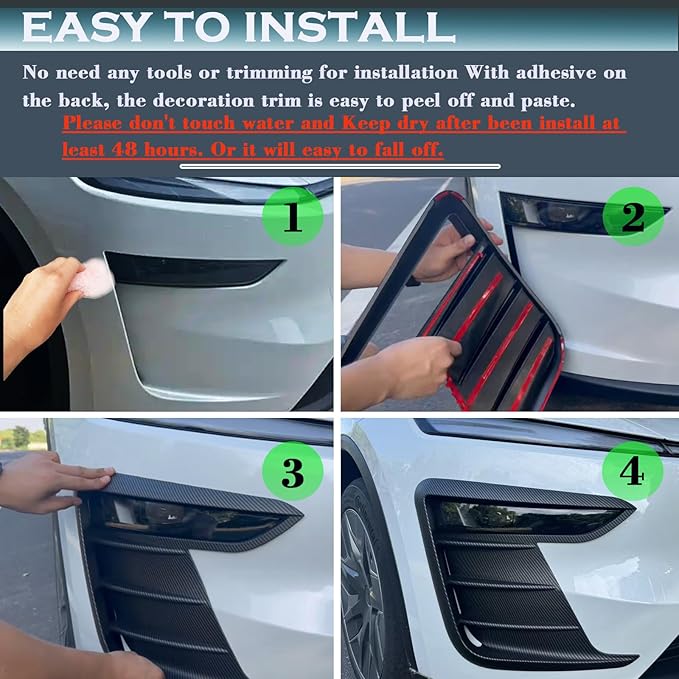 EASY TO INSTALL

No need any tools or trimming for installation With adhesive on the back, the decoration trim is easy to peel off and paste.

Please don't touch water and Keep dry after been install at least 48 hours. Or it will easy to fall off.

1

2

3

4