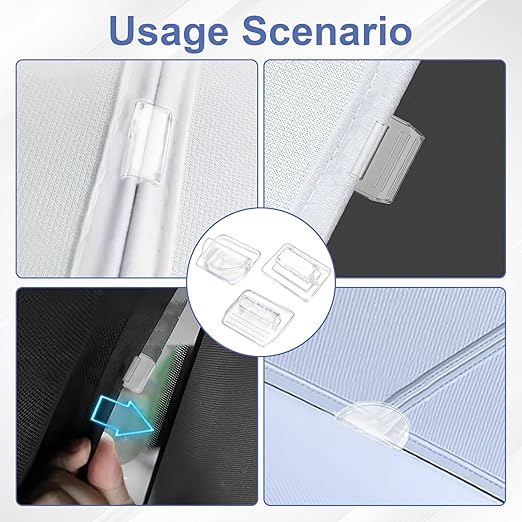 Usage Scenario