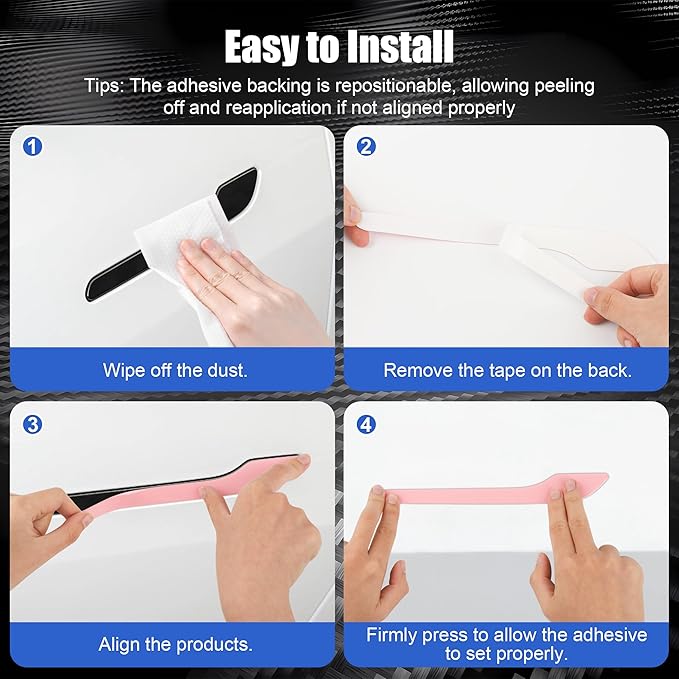 Easy to Install

Tips: The adhesive backing is repositionable, allowing peeling off and reapplication if not aligned properly

1

Wipe off the dust.

2

Remove the tape on the back.

3

Align the products.

4

Firmly press to allow the adhesive to set properly.