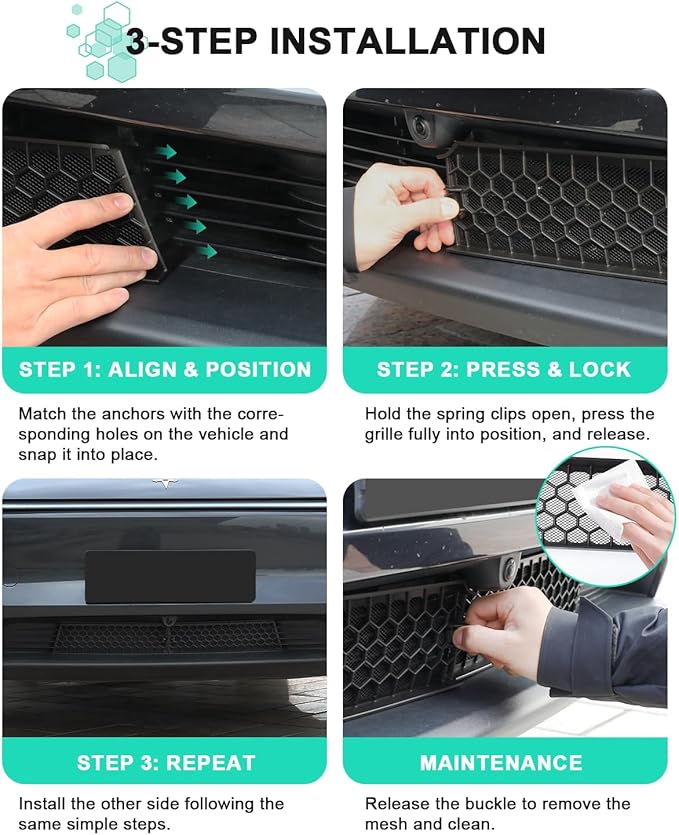 3-STEP INSTALLATION

STEP 1: ALIGN & POSITION

Match the anchors with the corresponding holes on the vehicle and snap it into place.

STEP 2: PRESS & LOCK

Hold the spring clips open, press the grille fully into position, and release.

STEP 3: REPEAT

Install the other side following the same simple steps.

MAINTENANCE

Release the buckle to remove the mesh and clean.