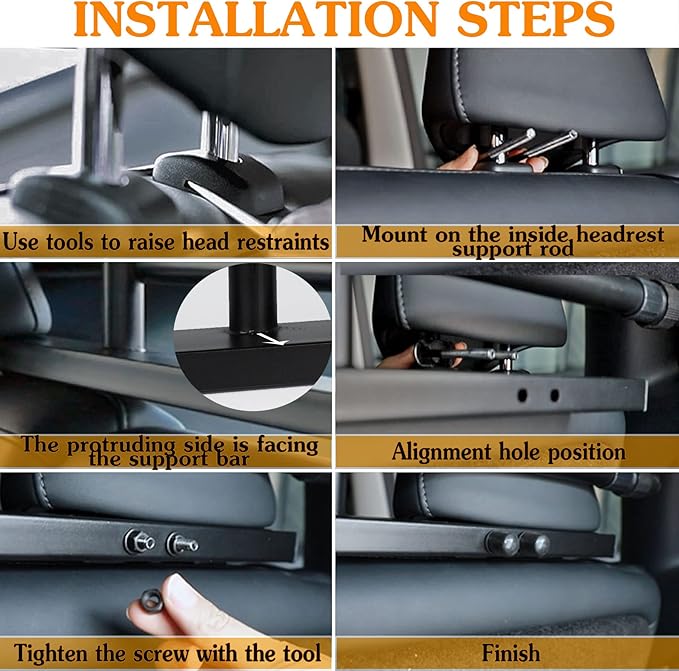 INSTALLATION STEPS

Use tools to raise head restraints

Mount on the inside headrest support rod

The protruding side is facing the support bar

Alignment hole position

Tighten the screw with the tool

Finish